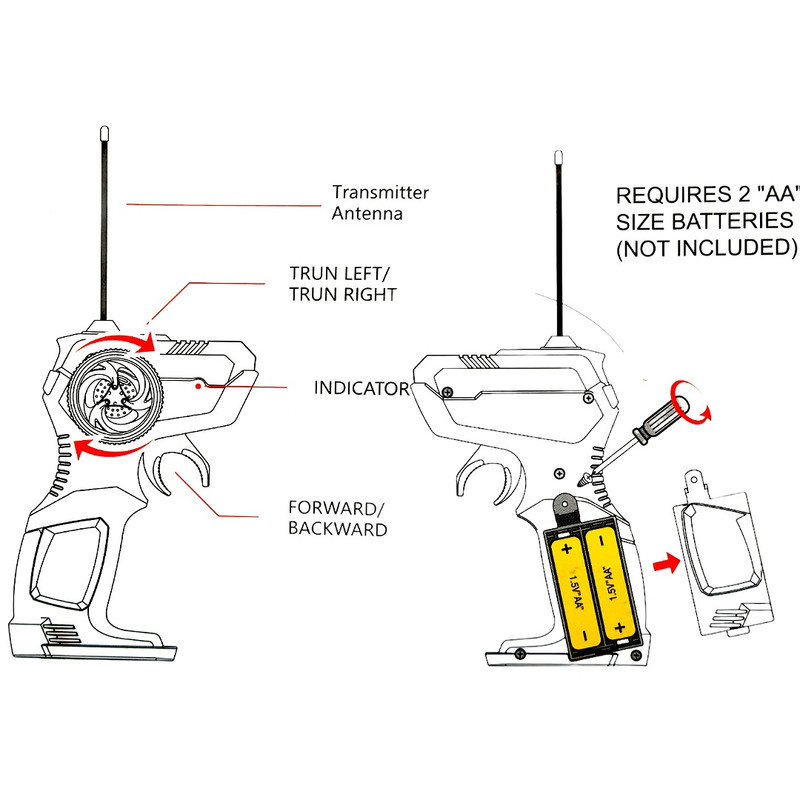 Transmitter Antenna

TRUN LEFT/ TRUN RIGHT

INDICATOR

FORWARD/ BACKWARD

REQUIRES 2 "AA" SIZE BATTERIES (NOT INCLUDED)

+
1.5V"AA"
-

-
1.5V"AA"
+